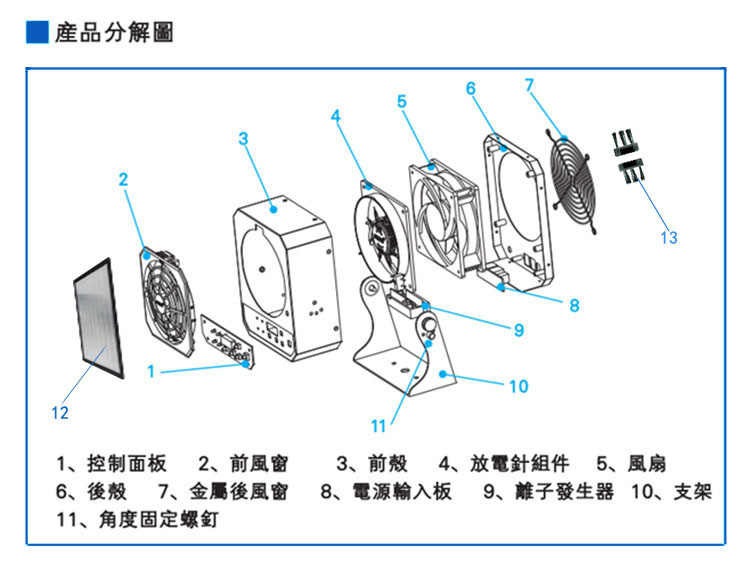 產品分解圖

2
3
4
5
6
7
13
8
9
10
11
1
12

1、控制面板　2、前風窗　3、前殼　4、放電針組件　5、風扇
6、後殼　7、金屬後風窗　8、電源輸入板　9、離子發生器　10、支架
11、角度固定螺釘